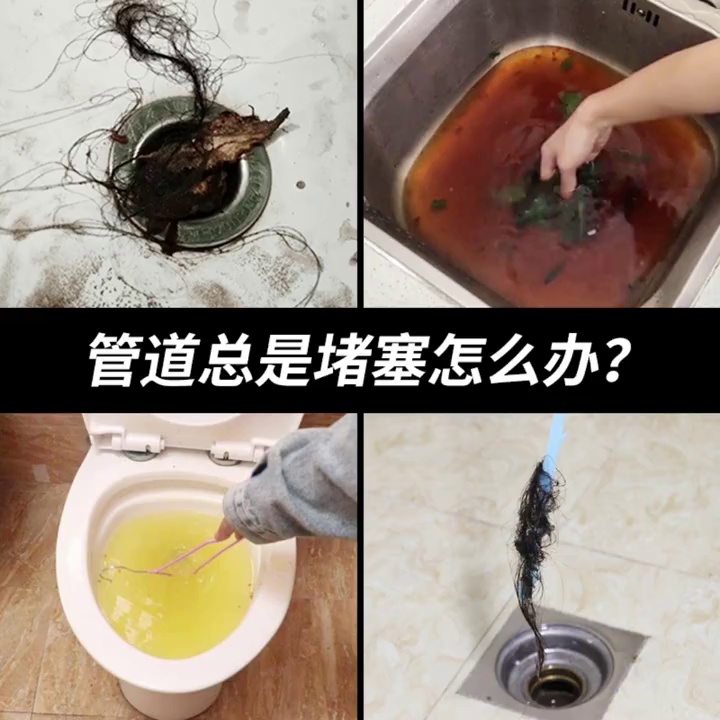 管道总是堵塞怎么办？