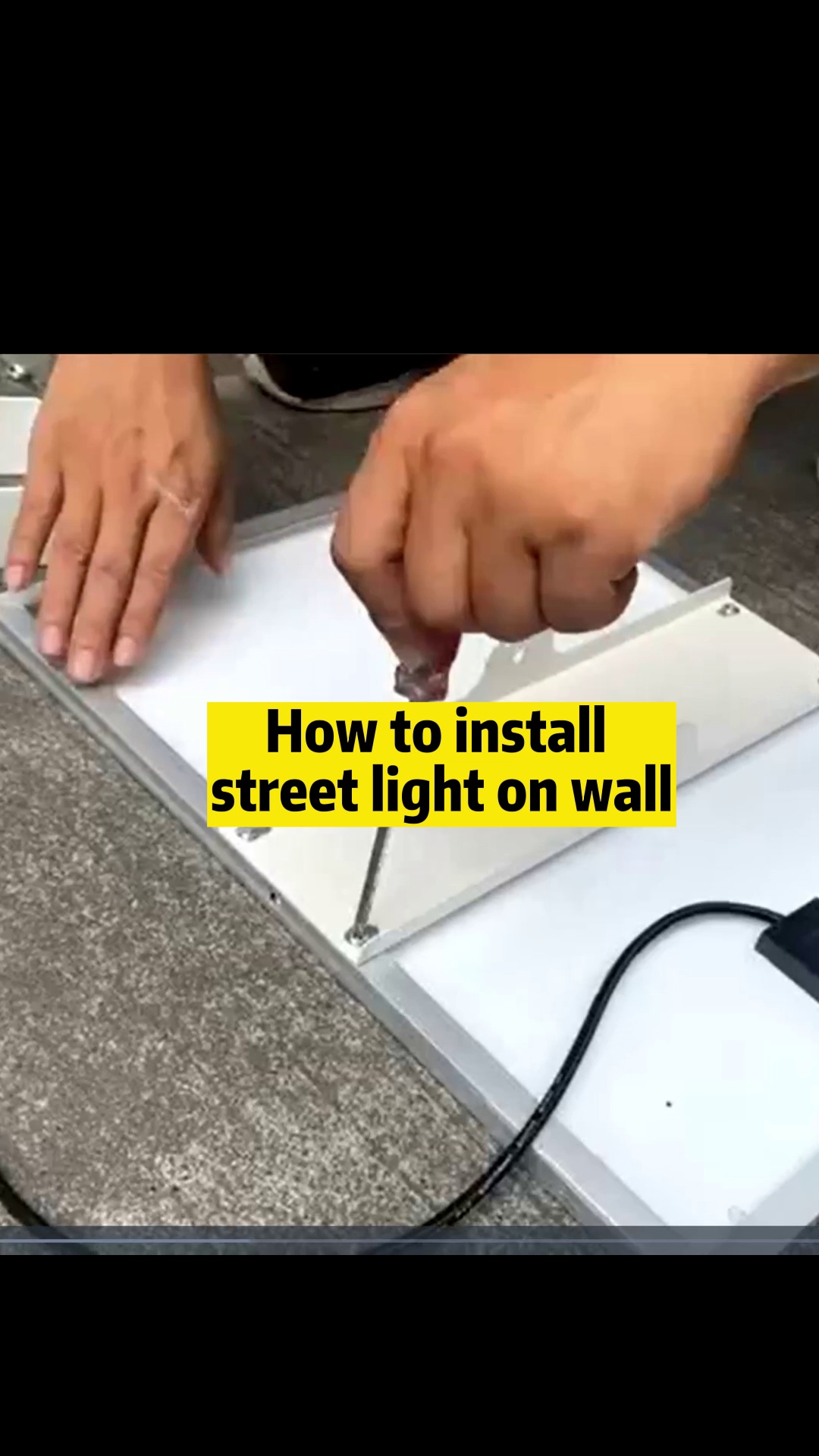 How to install street light on wall