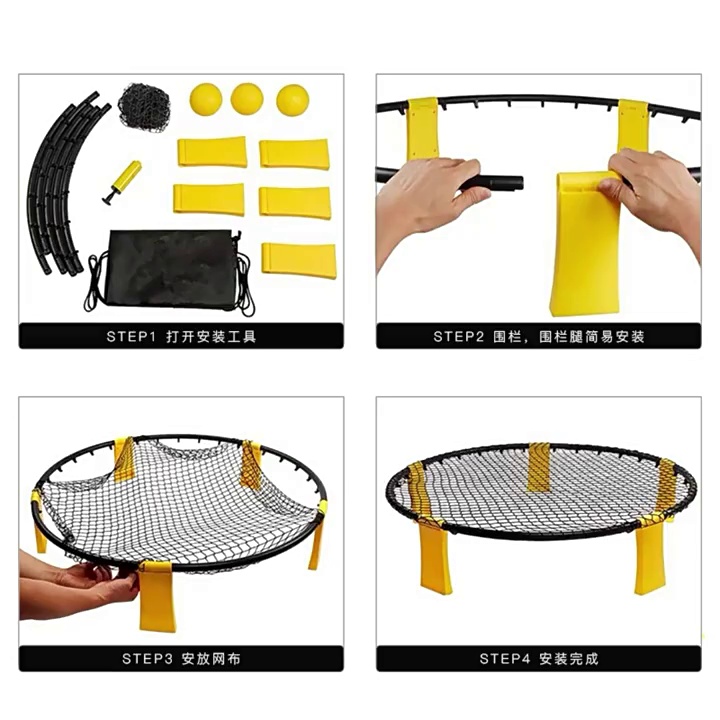 STEP1 打开安装工具

STEP2 围栏，围栏腿简易安装

STEP3 安放网布

STEP4 安装完成