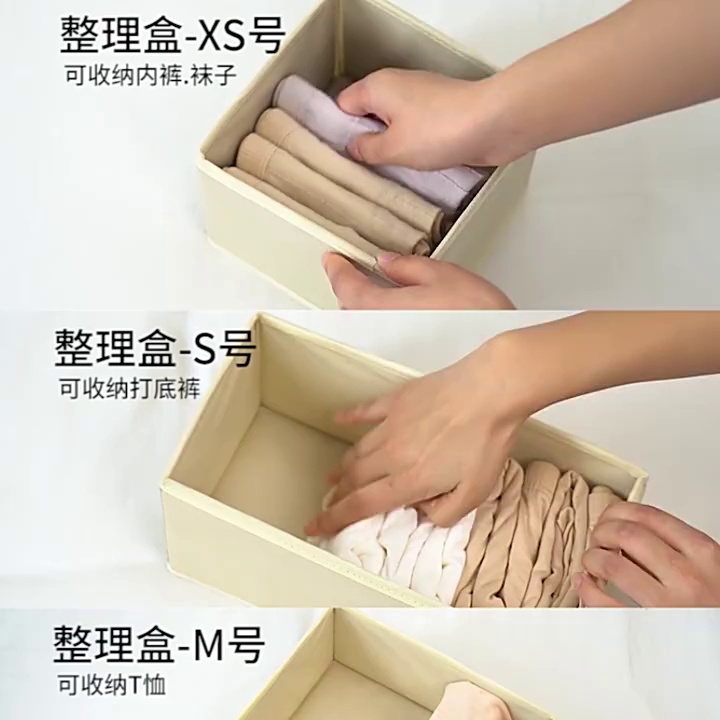 整理盒-XS号
可收纳内裤.袜子

整理盒-S号
可收纳打底裤

整理盒-M号
可收纳T恤