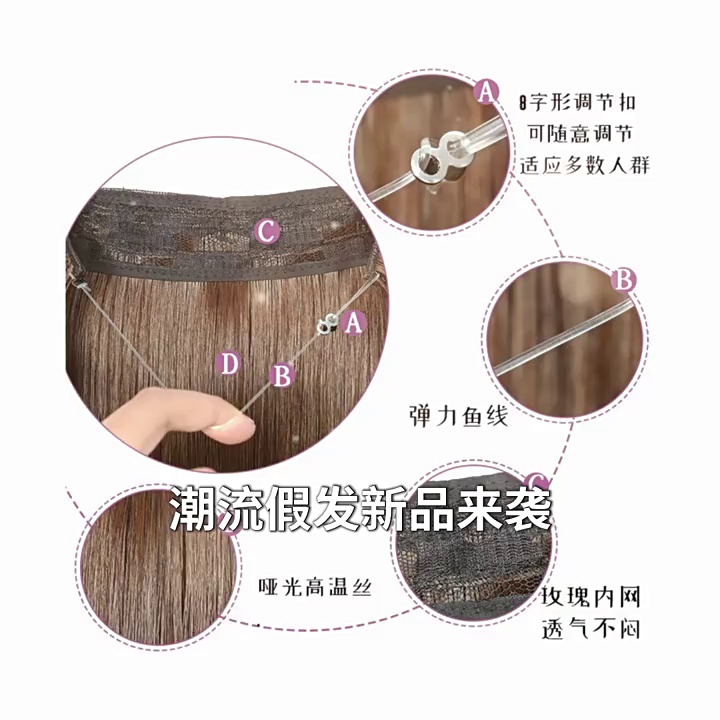 A
8字形调节扣
可随意调节
适应多数人群

C

A

D

B

B

弹力鱼线

C

潮流假发新品来袭

哑光高温丝

玫瑰内网
透气不闷