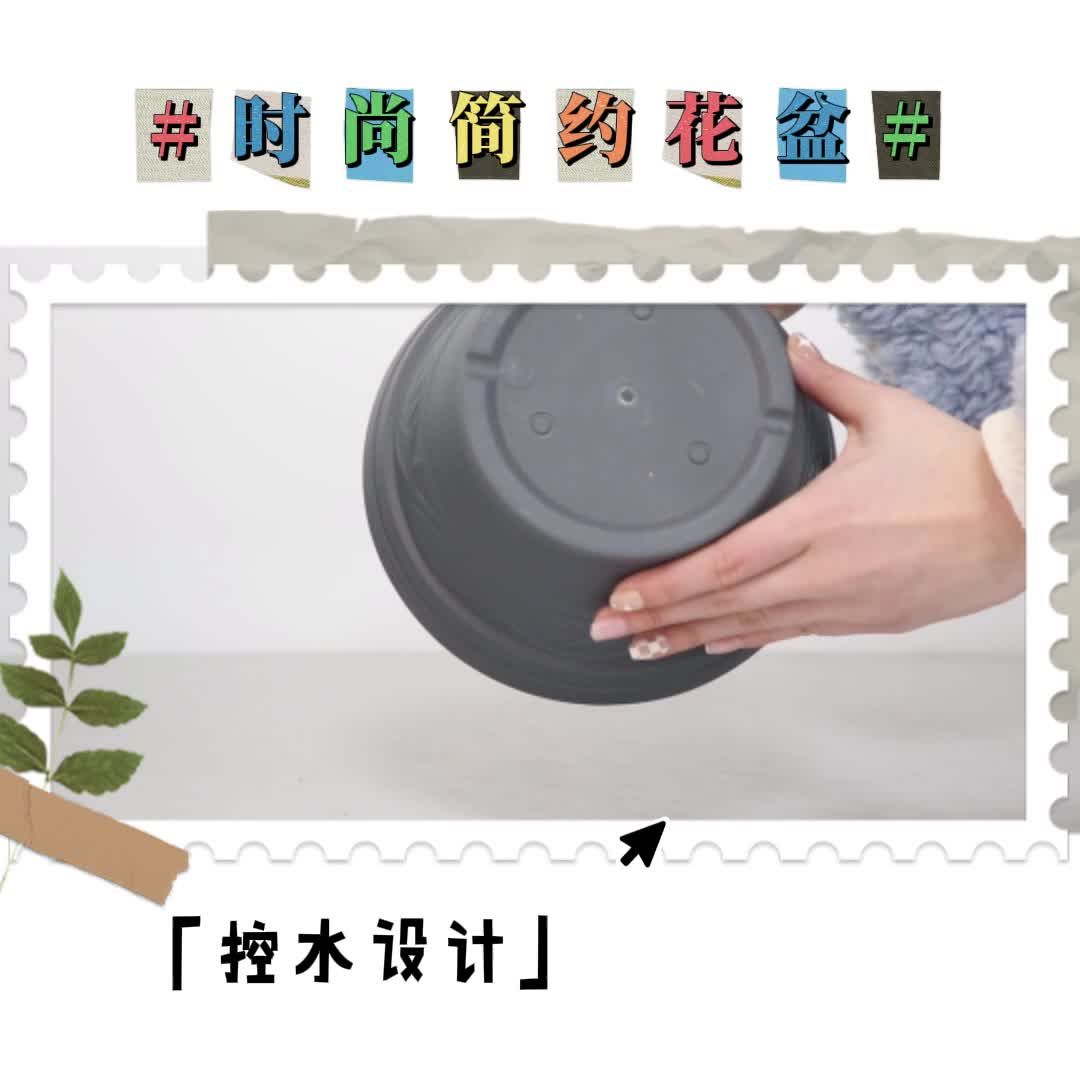 #时尚简约花盆#

「控水设计」